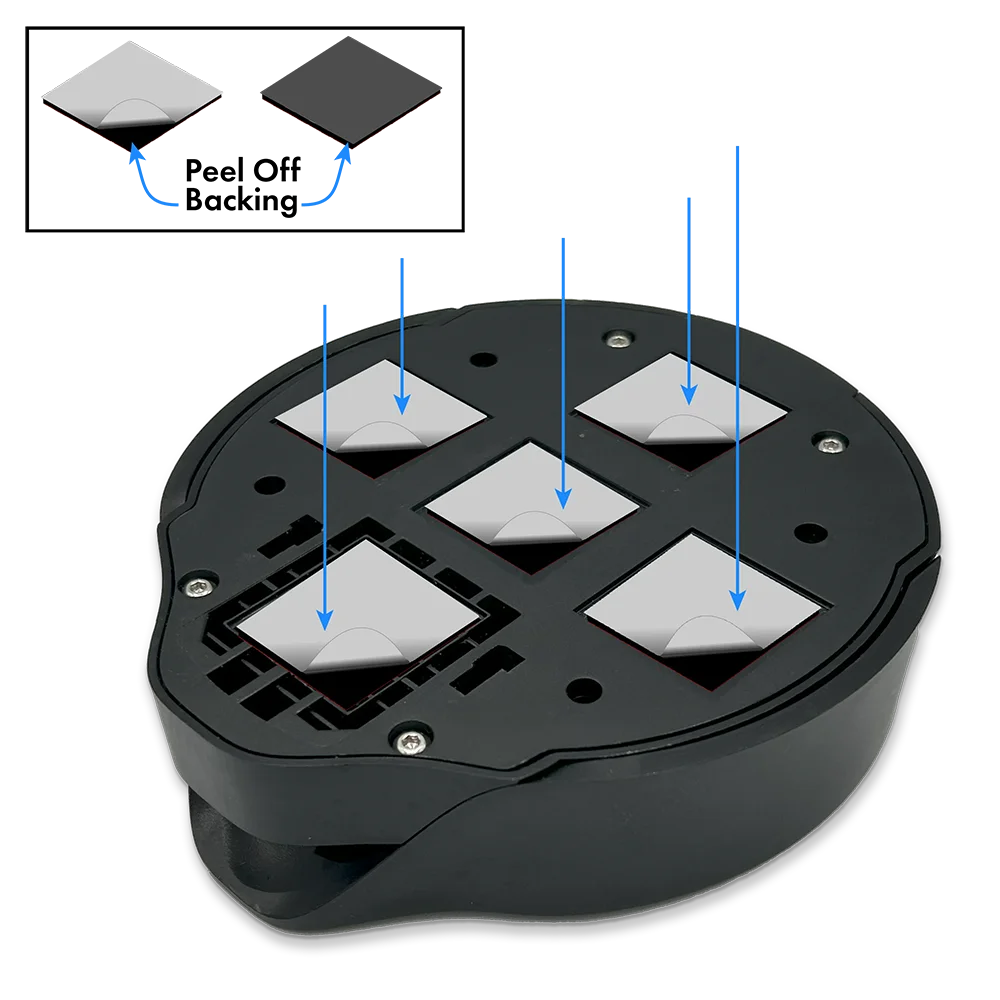 Peel Off Backing